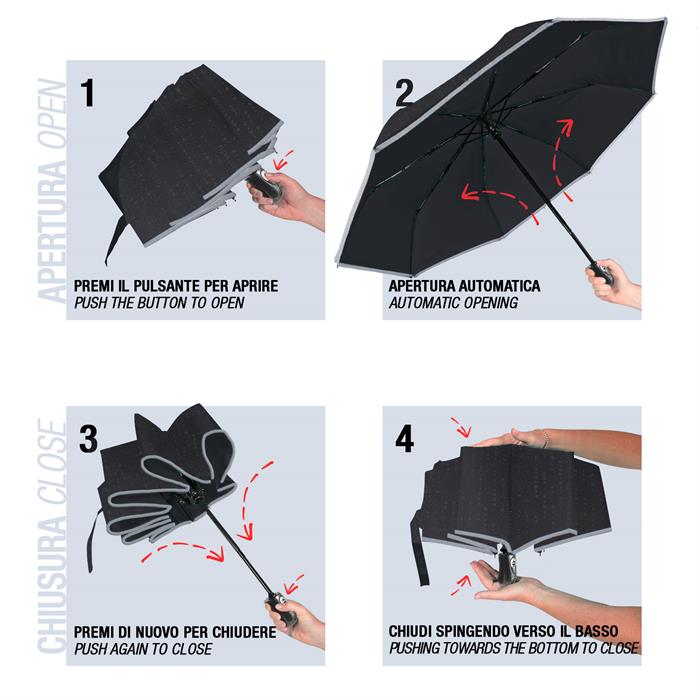 APERTURA OPEN

1

PREMI IL PULSANTE PER APRIRE
PUSH THE BUTTON TO OPEN

2

APERTURA AUTOMATICA
AUTOMATIC OPENING

CHIUSURA CLOSE

3

PREMI DI NUOVO PER CHIUDERE
PUSH AGAIN TO CLOSE

4

CHIUDI SPINGENDO VERSO IL BASSO
PUSHING TOWARDS THE BOTTOM TO CLOSE